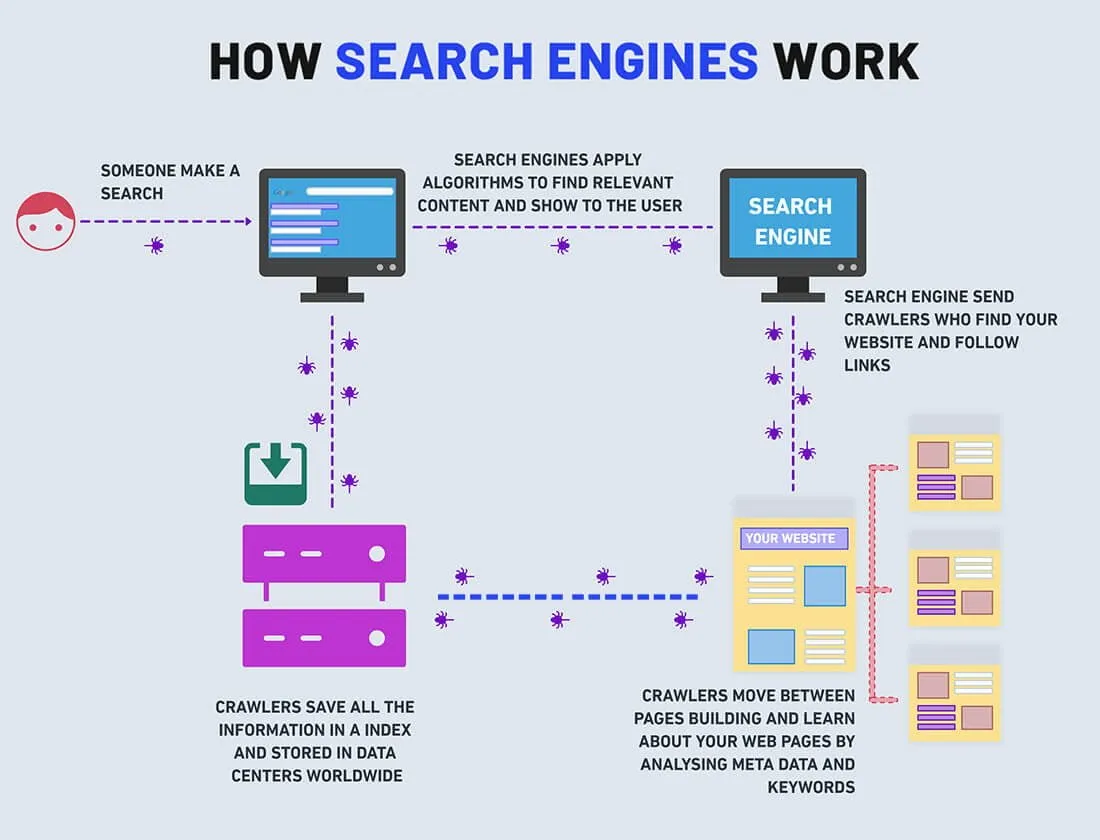 HOW SEARCH ENGINES WORK

SOMEONE MAKE A SEARCH

SEARCH ENGINES APPLY ALGORITHMS TO FIND RELEVANT CONTENT AND SHOW TO THE USER

SEARCH ENGINE

SEARCH ENGINE SEND CRAWLERS WHO FIND YOUR WEBSITE AND FOLLOW LINKS

YOUR WEBSITE

CRAWLERS SAVE ALL THE INFORMATION IN A INDEX AND STORED IN DATA CENTERS WORLDWIDE

CRAWLERS MOVE BETWEEN PAGES BUILDING AND LEARN ABOUT YOUR WEB PAGES BY ANALYSING META DATA AND KEYWORDS